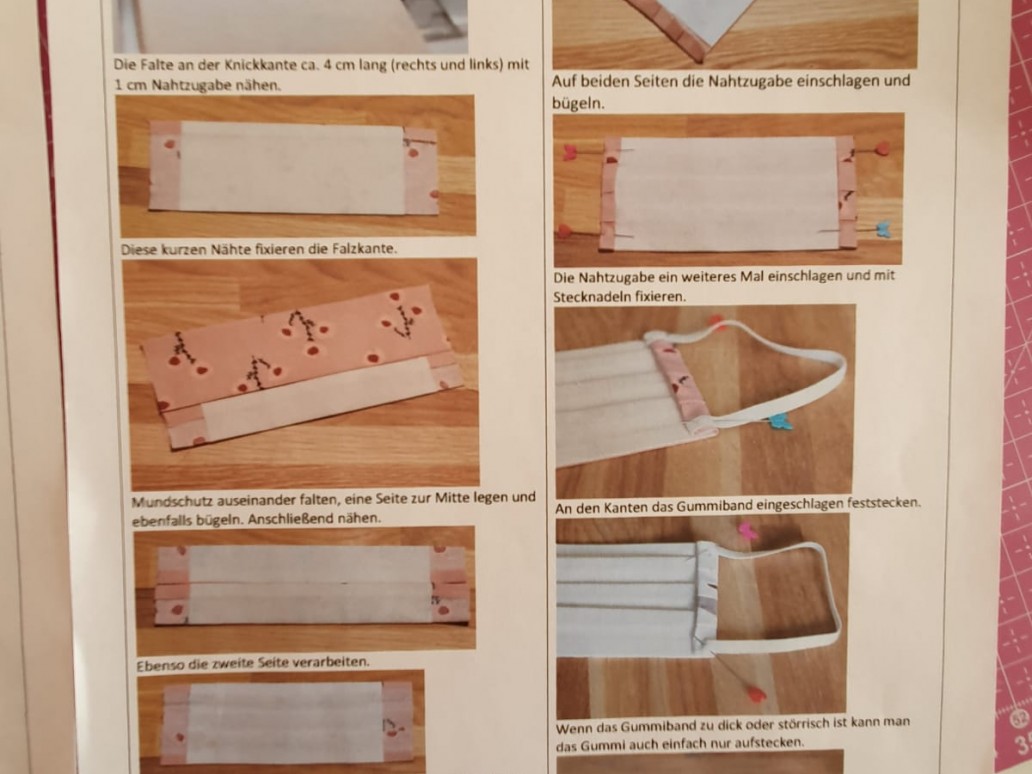 Die Falte an der Knickkante ca. 4 cm lang (rechts und links) mit 1 cm Nahtzugabe nähen.

Diese kurzen Nähte fixieren die Falzkante.

Mundschutz auseinander falten, eine Seite zur Mitte legen und ebenfalls bügeln. Anschließend nähen.

Ebenso die zweite Seite verarbeiten.

Auf beiden Seiten die Nahtzugabe einschlagen und bügeln.

Die Nahtzugabe ein weiteres Mal einschlagen und mit Stecknadeln fixieren.

An den Kanten das Gummiband eingeschlagen feststecken.

Wenn das Gummiband zu dick oder störrisch ist kann man das Gummi auch einfach nur aufstecken.